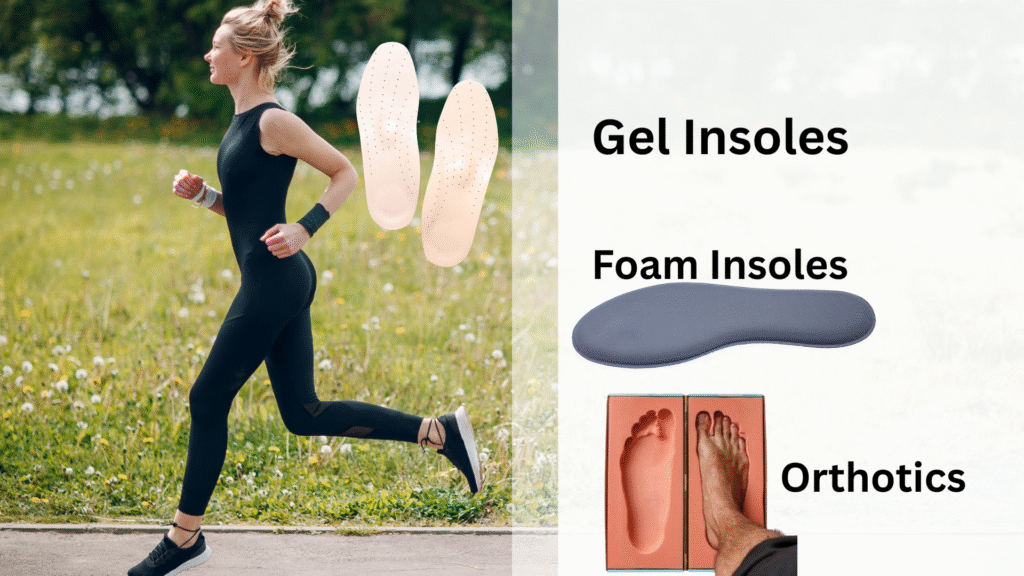 Gel Insoles

Foam Insoles

Orthotics